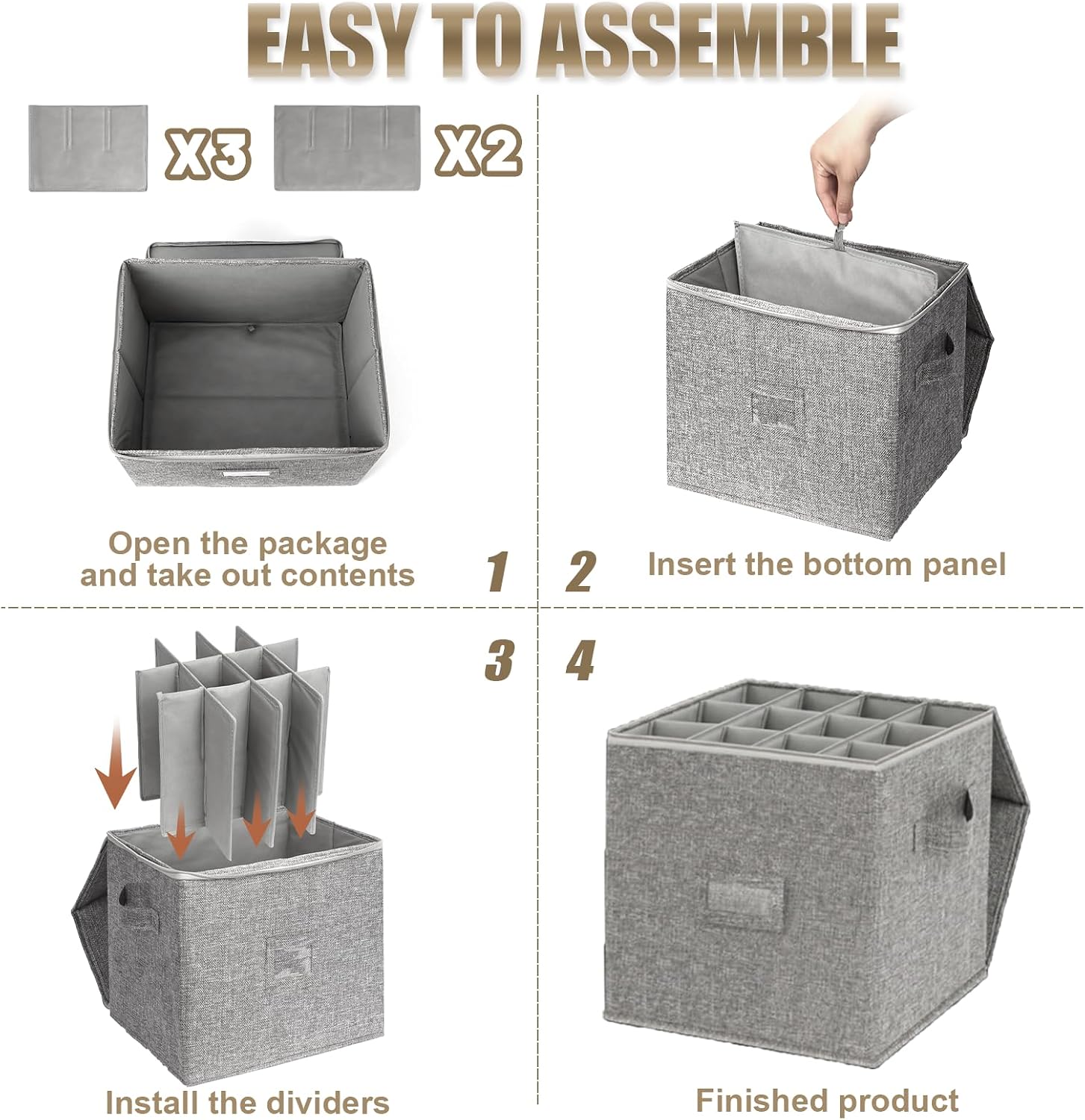 EASY TO ASSEMBLE

X3 X2

Open the package and take out contents

1

2

Insert the bottom panel

3

4

Install the dividers

Finished product